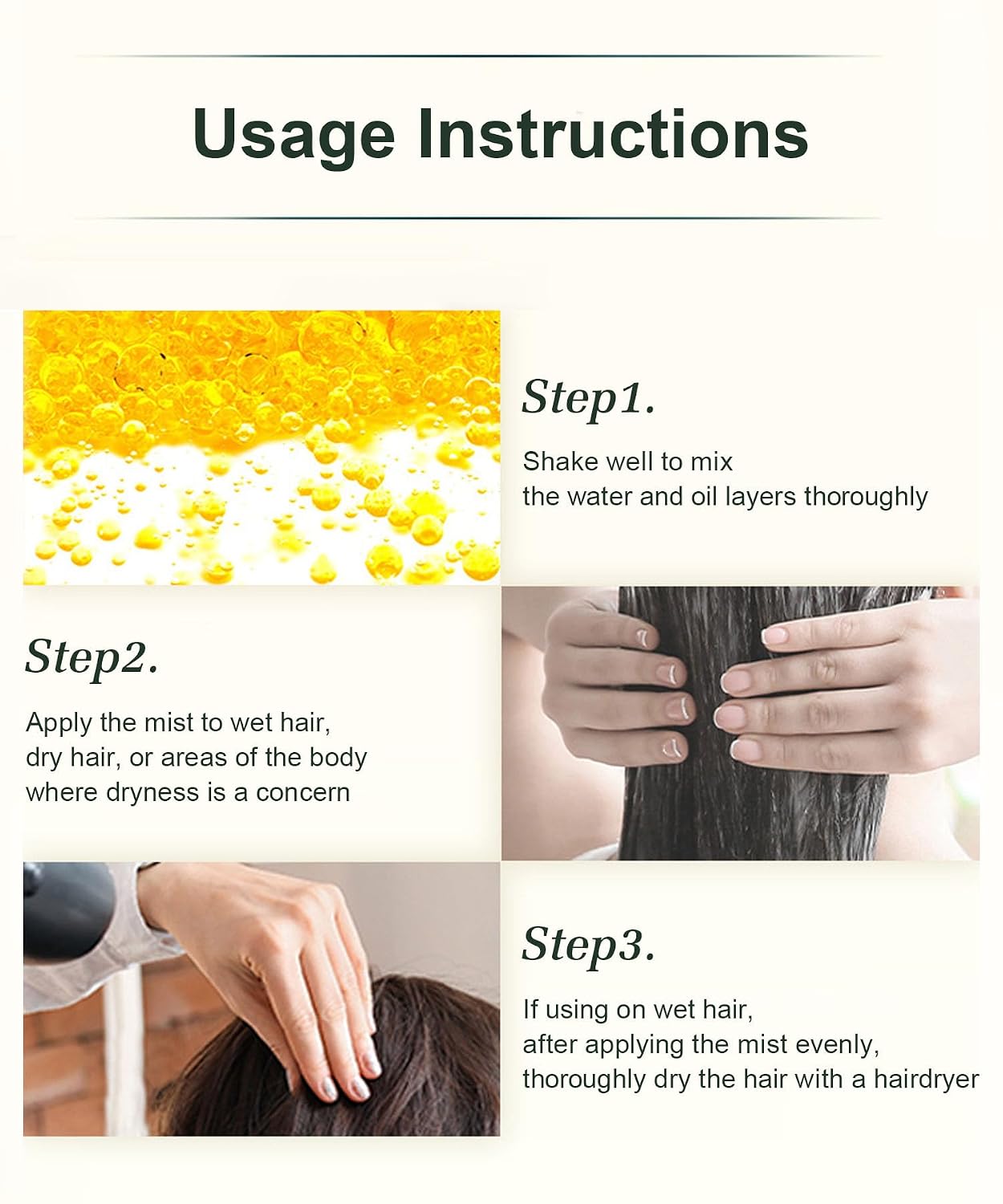 Usage Instructions

Step1.

Shake well to mix the water and oil layers thoroughly

Step2.

Apply the mist to wet hair, dry hair, or areas of the body where dryness is a concern

Step3.

If using on wet hair, after applying the mist evenly, thoroughly dry the hair with a hairdryer